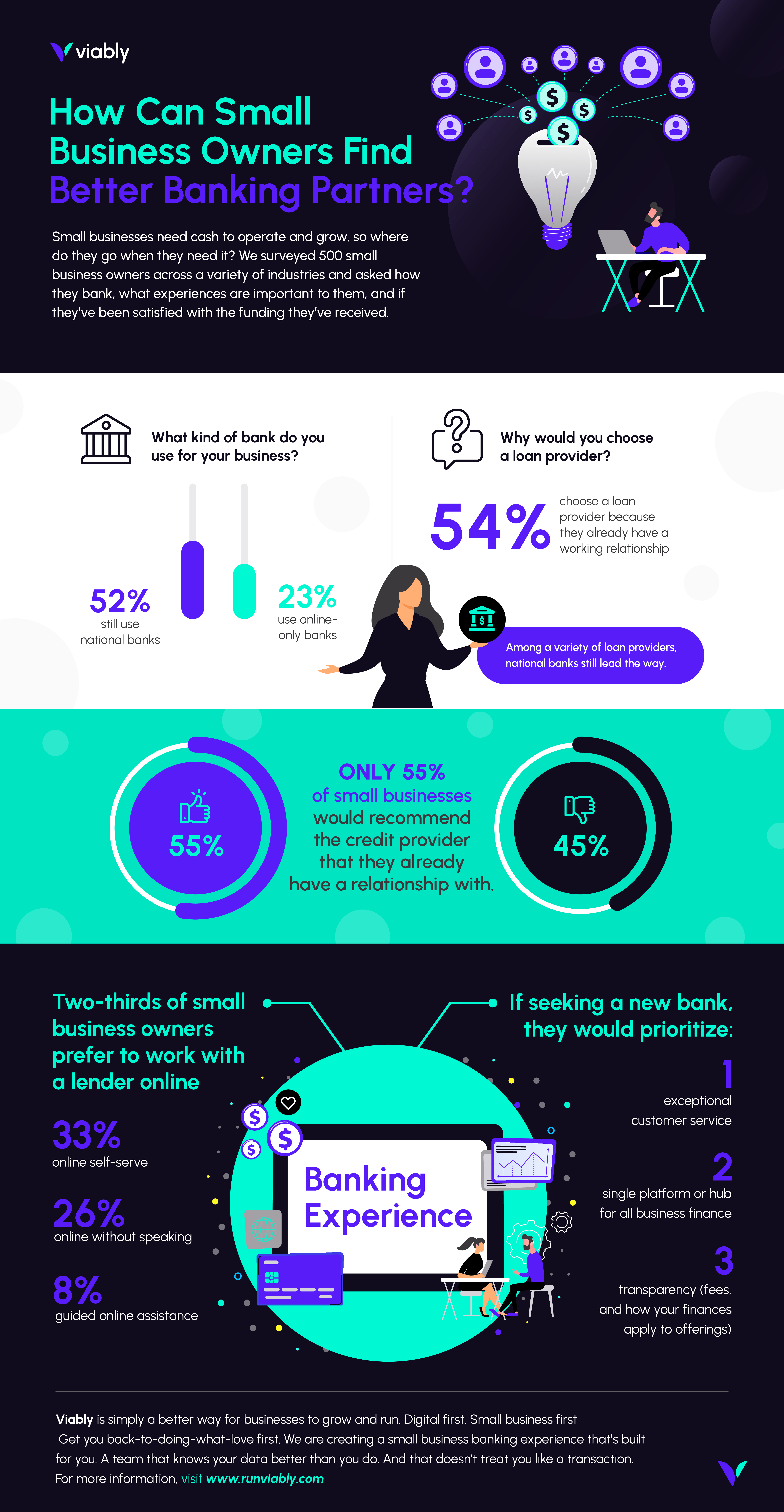 viably

How Can Small Business Owners Find Better Banking Partners?

Small businesses need cash to operate and grow, so where do they go when they need it? We surveyed 500 small business owners across a variety of industries and asked how they bank, what experiences are important to them, and if they've been satisfied with the funding they've received.

What kind of bank do you use for your business?

52% still use national banks

23% use online-only banks

Why would you choose a loan provider?

54% choose a loan provider because they already have a working relationship

Among a variety of loan providers, national banks still lead the way.

55%

ONLY 55% of small businesses would recommend the credit provider that they already have a relationship with.

45%

Two-thirds of small business owners prefer to work with a lender online

33% online self-serve

26% online without speaking

8% guided online assistance

Banking Experience

If seeking a new bank, they would prioritize:

1 exceptional customer service

2 single platform or hub for all business finance

3 transparency (fees, and how your finances apply to offerings)

Viably is simply a better way for businesses to grow and run. Digital first. Small business first Get you back-to-doing-what-love first. We are creating a small business banking experience that's built for you. A team that knows your data better than you do. And that doesn't treat you like a transaction. For more information, visit www.runviably.com