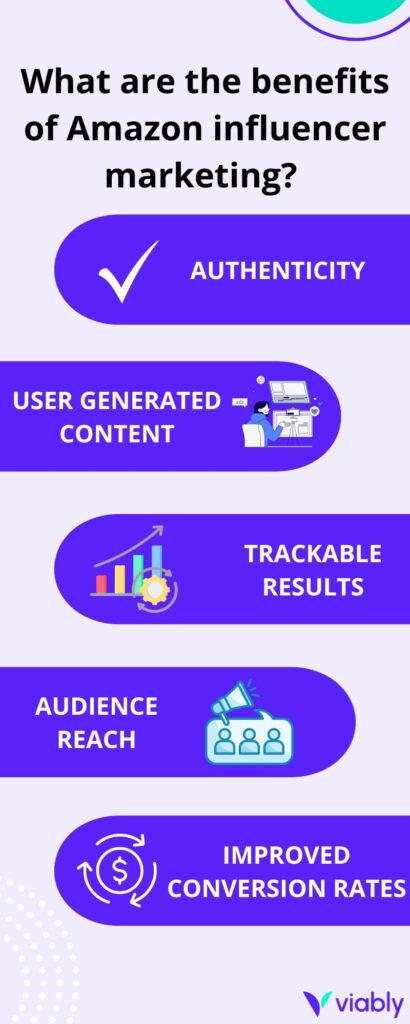 What are the benefits of Amazon influencer marketing?

AUTHENTICITY

USER GENERATED CONTENT

TRACKABLE RESULTS

AUDIENCE REACH

IMPROVED CONVERSION RATES

viably